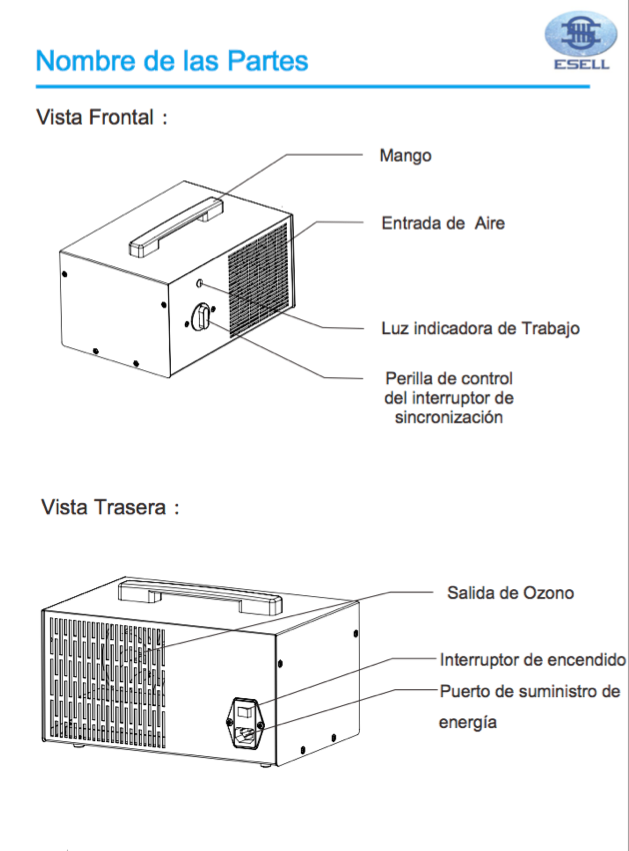 Nombre de las Partes

ESELL

Vista Frontal :

Mango

Entrada de Aire

Luz indicadora de Trabajo

Perilla de control del interruptor de sincronización

Vista Trasera :

Salida de Ozono

Interruptor de encendido

Puerto de suministro de energía